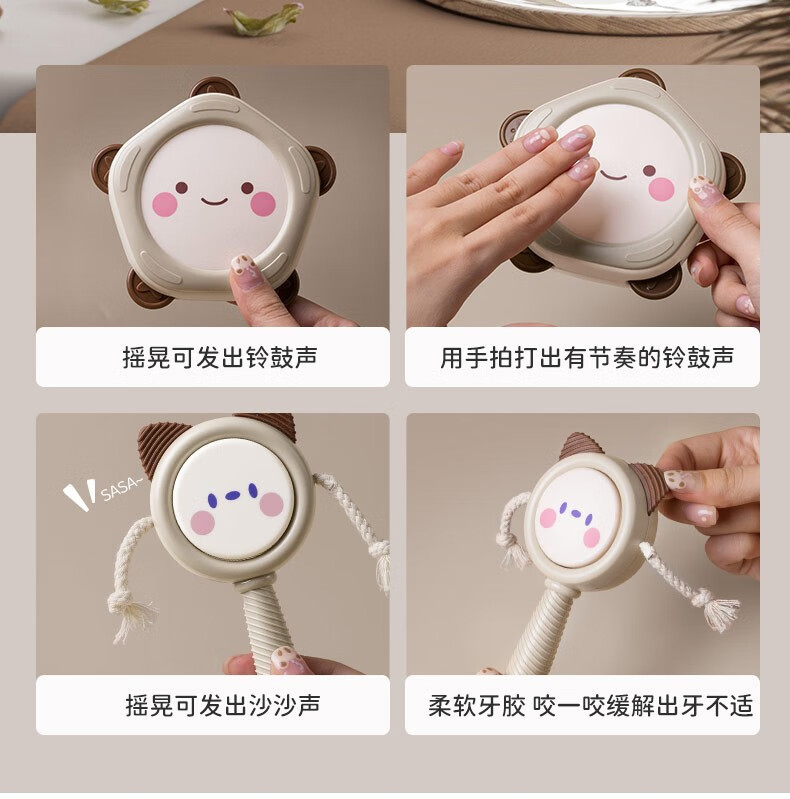 摇晃可发出铃鼓声

用手拍打出有节奏的铃鼓声

SASA~

摇晃可发出沙沙声

柔软牙胶 咬一咬缓解出牙不适