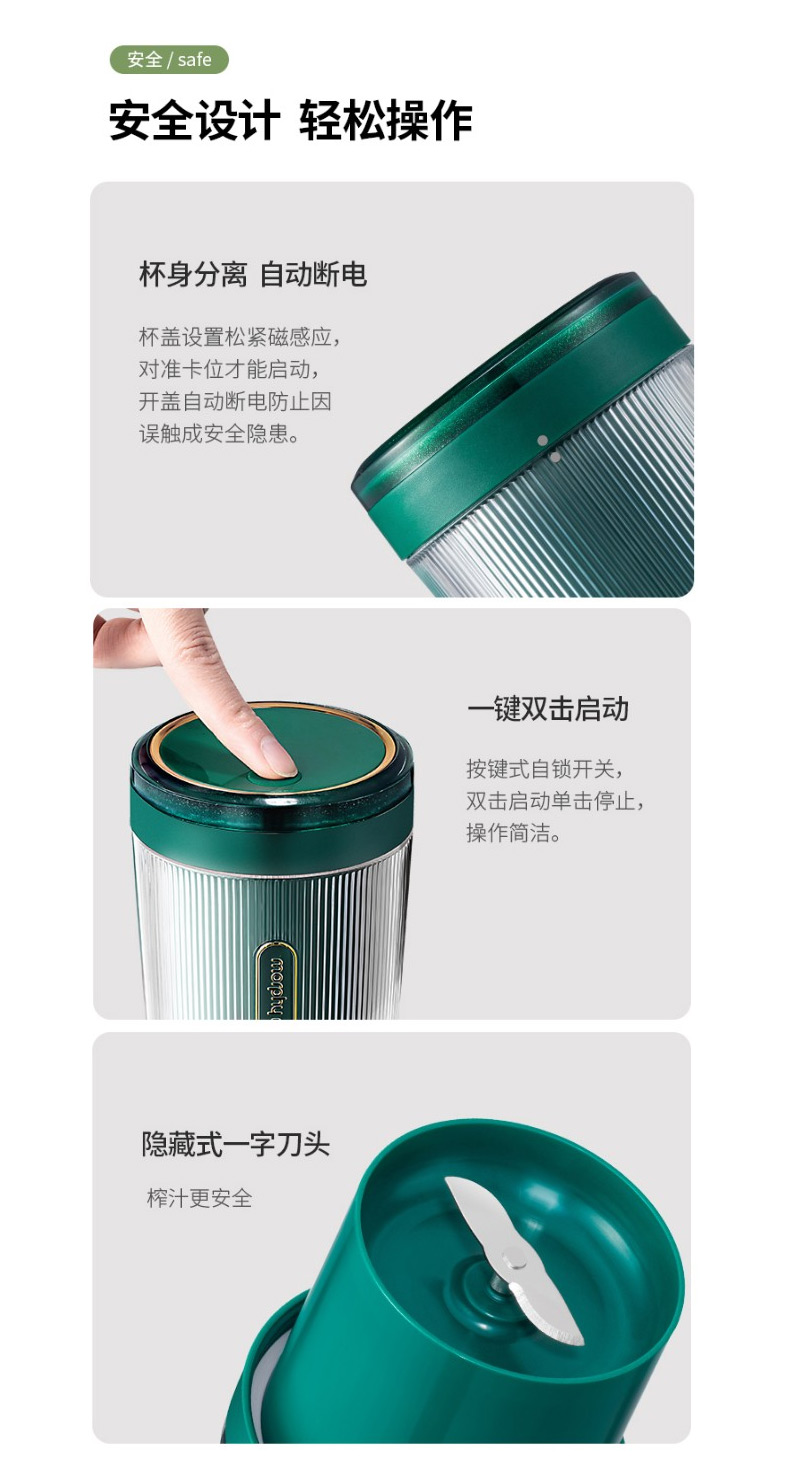 安全 / safe

安全设计 轻松操作

杯身分离 自动断电

杯盖设置松紧磁感应，对准卡位才能启动，开盖自动断电防止因误触成安全隐患。

一键双击启动

按键式自锁开关，双击启动单击停止，操作简洁。

morphy

隐藏式一字刀头

榨汁更安全