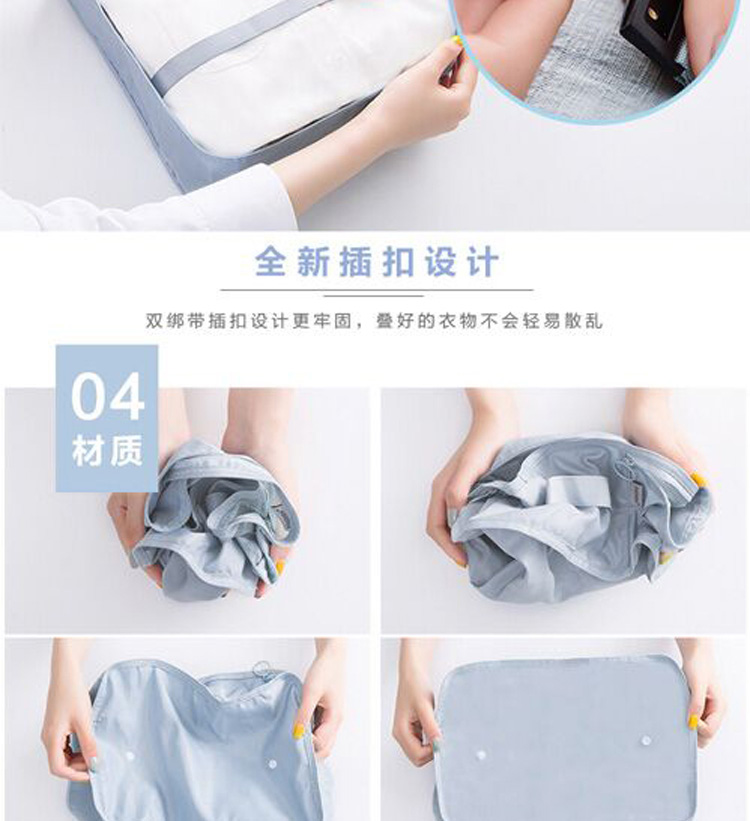 全新插扣设计

双绑带插扣设计更牢固，叠好的衣物不会轻易散乱

04
材质