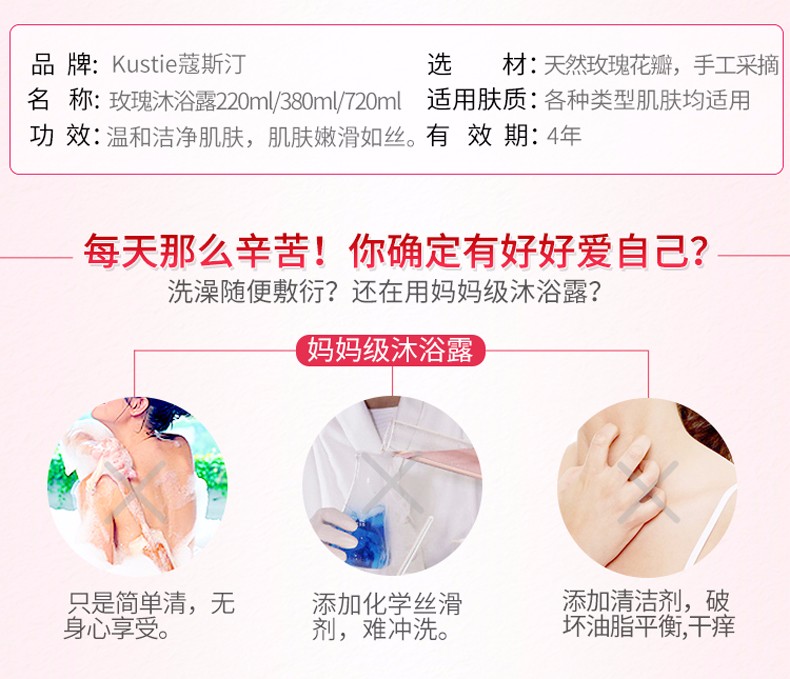 品 牌: Kustie蔻斯汀
名 称: 玫瑰沐浴露220ml/380ml/720ml
功 效: 温和洁净肌肤，肌肤嫩滑如丝。

选 材: 天然玫瑰花瓣，手工采摘
适用肤质: 各种类型肌肤均适用
有 效 期: 4年

每天那么辛苦！你确定有好好爱自己？
洗澡随便敷衍？还在用妈妈级沐浴露？

妈妈级沐浴露

只是简单清，无身心享受。

添加化学丝滑剂，难冲洗。

添加清洁剂，破坏油脂平衡,干痒